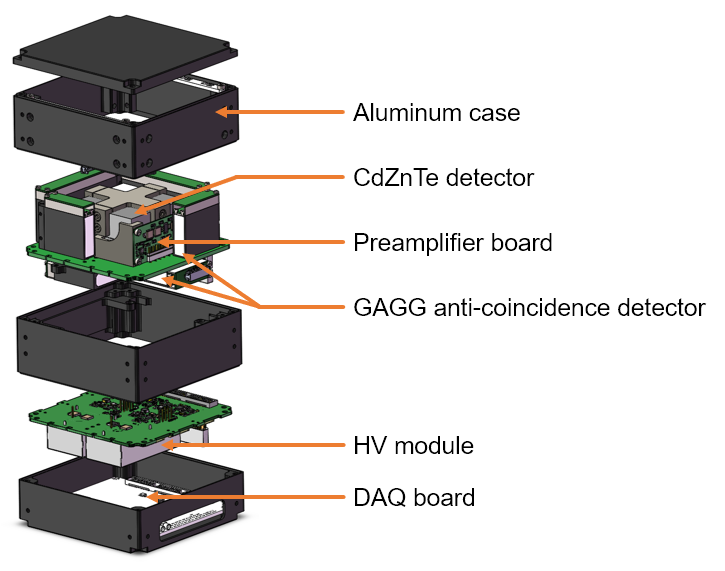 Aluminum case
CdZnTe detector
Preamplifier board
GAGG anti-coincidence detector
HV module
DAQ board